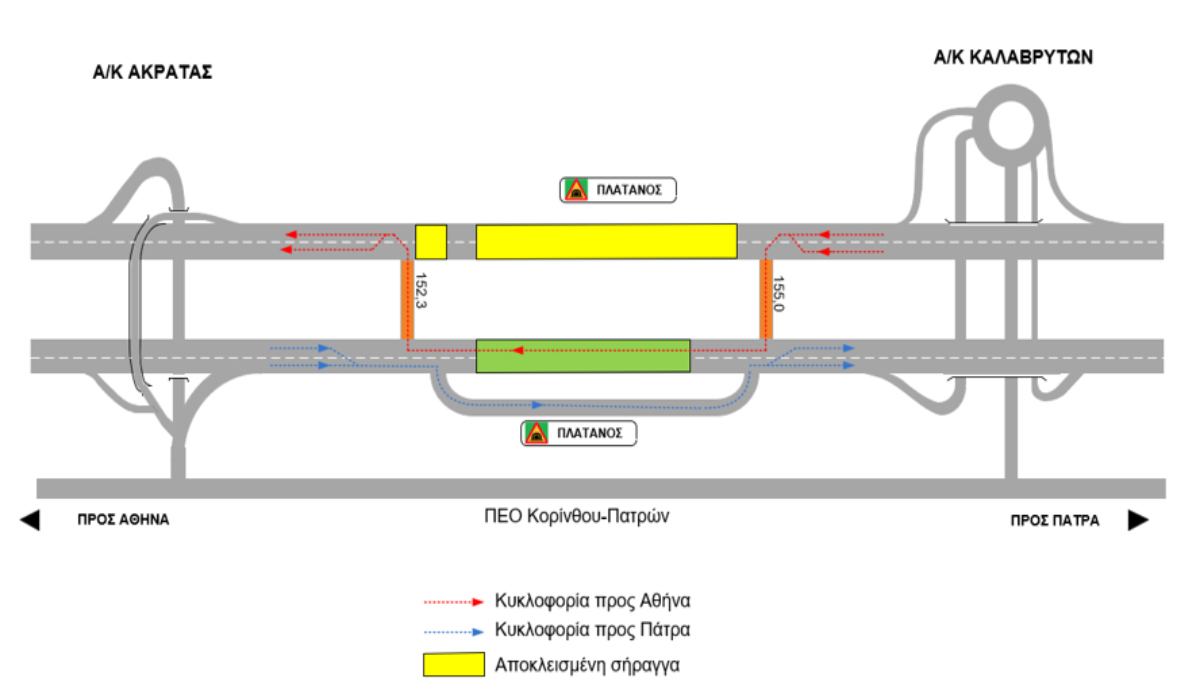 Α/Κ ΑΚΡΑΤΑΣ

Α/Κ ΚΑΛΑΒΡΥΤΩΝ

ΠΛΑΤΑΝΟΣ

152.3

155.0

ΠΛΑΤΑΝΟΣ

ΠΡΟΣ ΑΘΗΝΑ

ΠΕΟ Κορίνθου-Πατρών

ΠΡΟΣ ΠΑΤΡΑ

Κυκλοφορία προς Αθήνα

Κυκλοφορία προς Πάτρα

Αποκλεισμένη σήραγγα