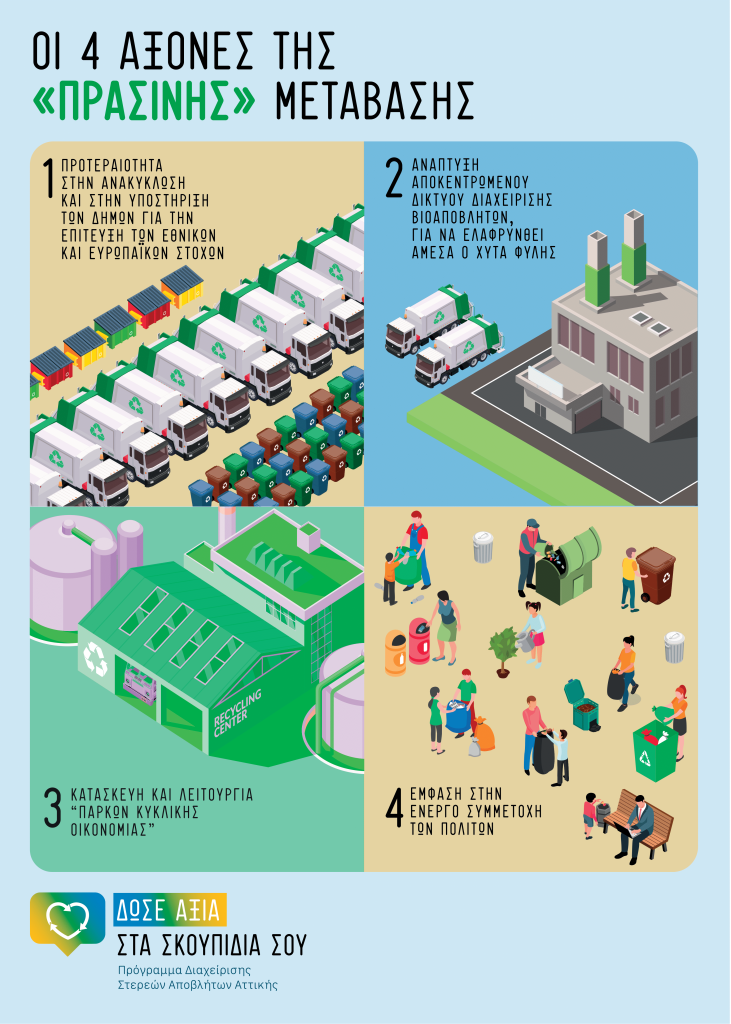 ΟΙ 4 ΑΞΟΝΕΣ ΤΗΣ
«ΠΡΑΣΙΝΗΣ» ΜΕΤΑΒΑΣΗΣ

1 ΠΡΟΤΕΡΑΙΟΤΗΤΑ ΣΤΗΝ ΑΝΑΚΥΚΛΩΣΗ ΚΑΙ ΣΤΗΝ ΥΠΟΣΤΗΡΙΞΗ ΤΩΝ ΔΗΜΩΝ ΓΙΑ ΤΗΝ ΕΠΙΤΕΥΞΗ ΤΩΝ ΕΘΝΙΚΩΝ ΚΑΙ ΕΥΡΩΠΑΪΚΩΝ ΣΤΟΧΩΝ

2 ΑΝΑΠΤΥΞΗ ΑΠΟΚΕΝΤΡΩΜΕΝΟΥ ΔΙΚΤΥΟΥ ΔΙΑΧΕΙΡΙΣΗΣ ΒΙΟΑΠΟΒΛΗΤΩΝ, ΓΙΑ ΝΑ ΕΛΑΦΡΥΝΘΕΙ ΑΜΕΣΑ Ο ΧΥΤΑ ΦΥΛΗΣ

RECYCLING CENTER

3 ΚΑΤΑΣΚΕΥΗ ΚΑΙ ΛΕΙΤΟΥΡΓΙΑ "ΠΑΡΚΩΝ ΚΥΚΛΙΚΗΣ ΟΙΚΟΝΟΜΙΑΣ"

4 ΕΜΦΑΣΗ ΣΤΗΝ ΕΝΕΡΓΟ ΣΥΜΜΕΤΟΧΗ ΤΩΝ ΠΟΛΙΤΩΝ

ΔΩΣΕ ΑΞΙΑ
ΣΤΑ ΣΚΟΥΠΙΔΙΑ ΣΟΥ
Πρόγραμμα Διαχείρισης Στερεών Αποβλήτων Αττικής